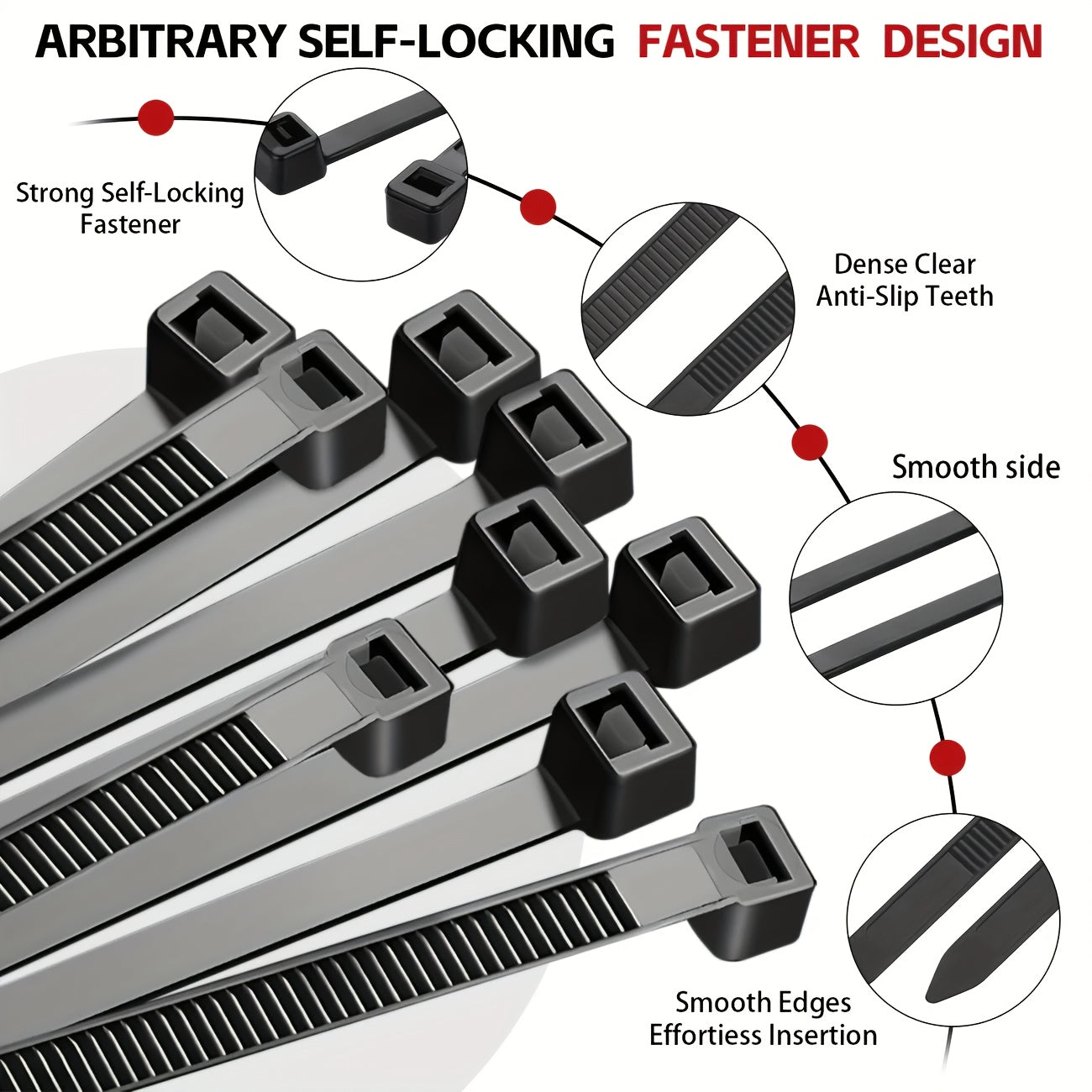 ARBITRARY SELF-LOCKING FASTENER DESIGN

Strong Self-Locking Fastener

Dense Clear Anti-Slip Teeth

Smooth side

Smooth Edges Effortiess Insertion