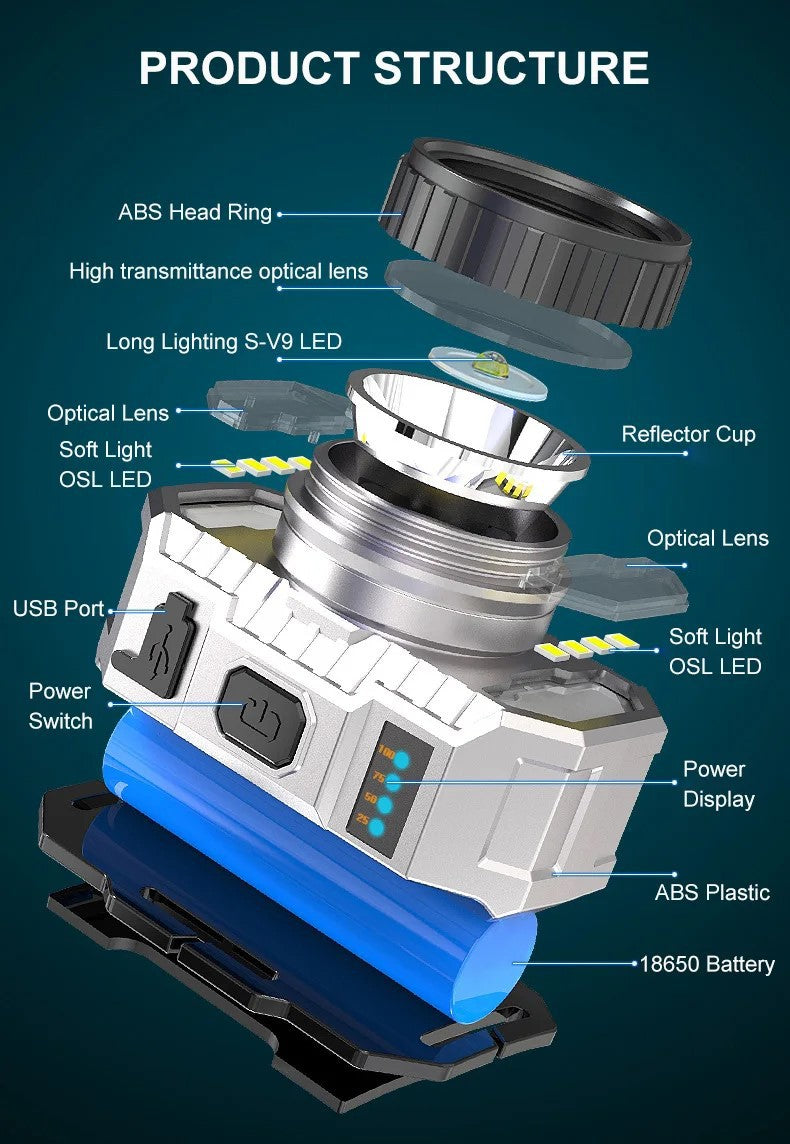 PRODUCT STRUCTURE

ABS Head Ring

High transmittance optical lens

Long Lighting S-V9 LED

Optical Lens

Soft Light OSL LED

Reflector Cup

Optical Lens

USB Port

Soft Light OSL LED

Power Switch

100
75
50
25

Power Display

ABS Plastic

18650 Battery